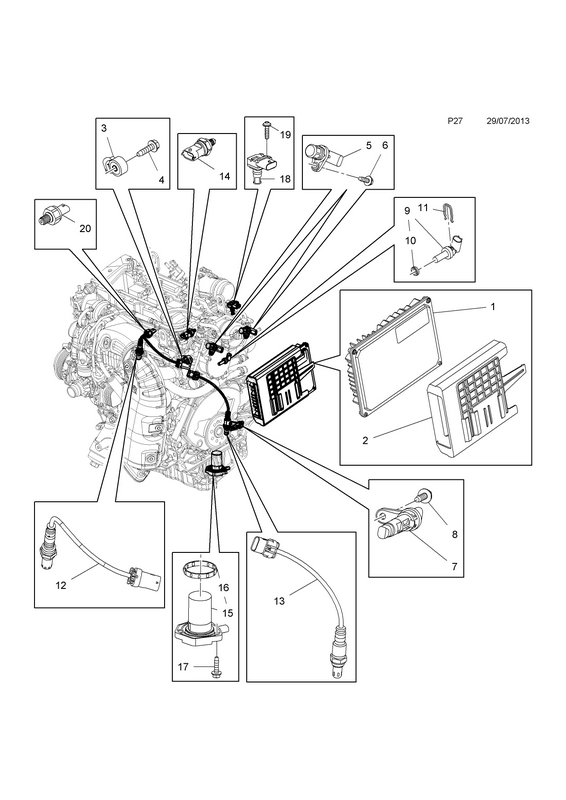 P27 29/07/2013

3
4
14
19
18
5
6
20
9
11
10
1
2
8
7
12
16
15
17
13