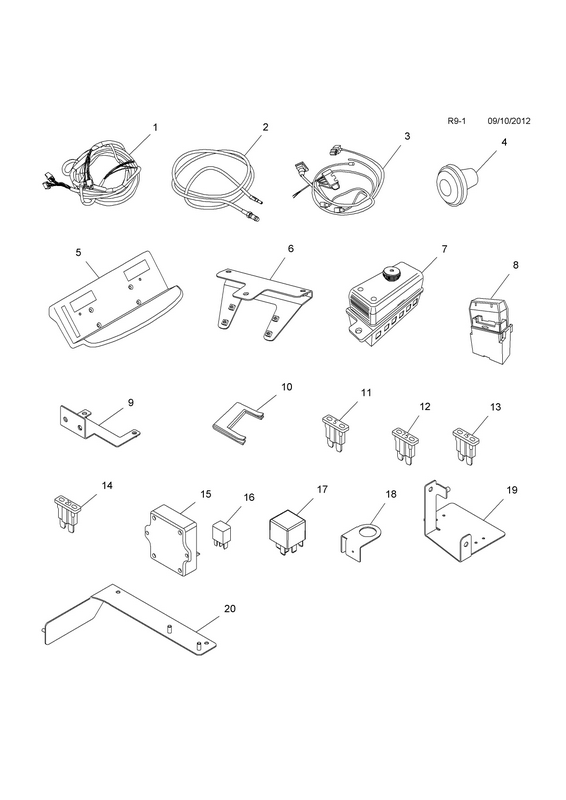 R9-1 09/10/2012

1
2
3
4
5
6
7
8
9
10
11
12
13
14
15
16
17
18
19
20