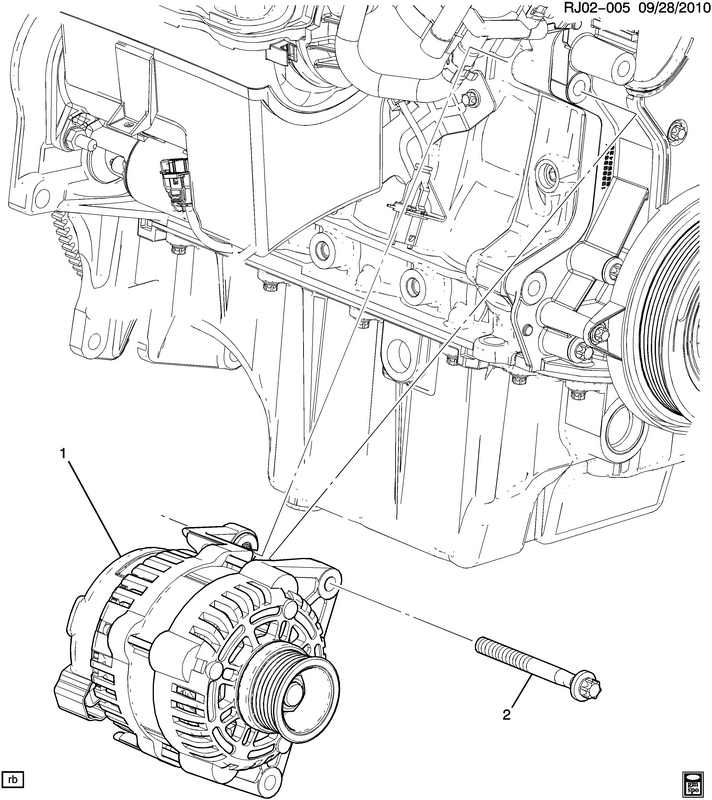 RJ02-005 09/28/2010

1

2

rb

gm spo