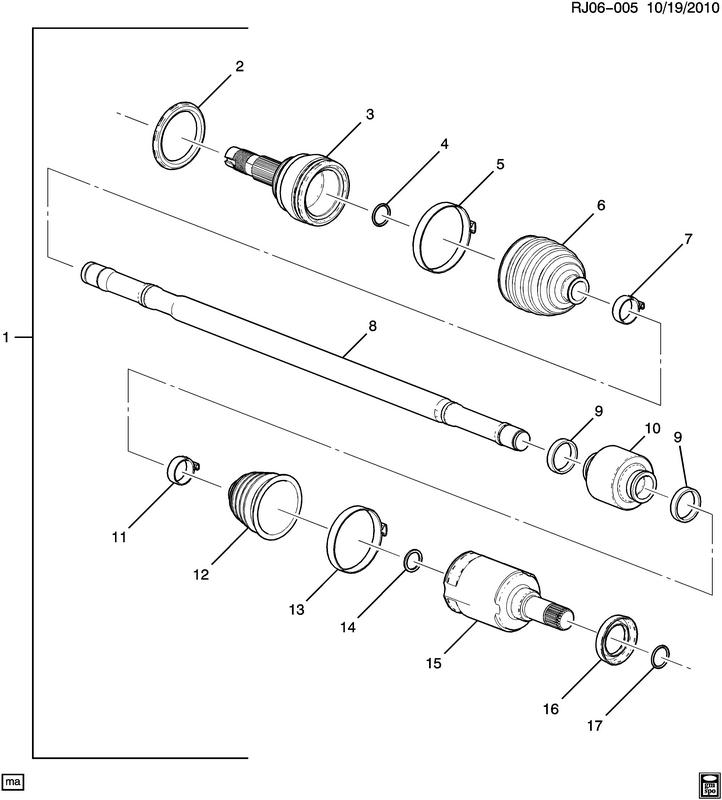 RJ06-005 10/19/2010

2
3
4
5
6
7
1
8
9
10
9
11
12
13
14
15
16
17

ma

gm spo