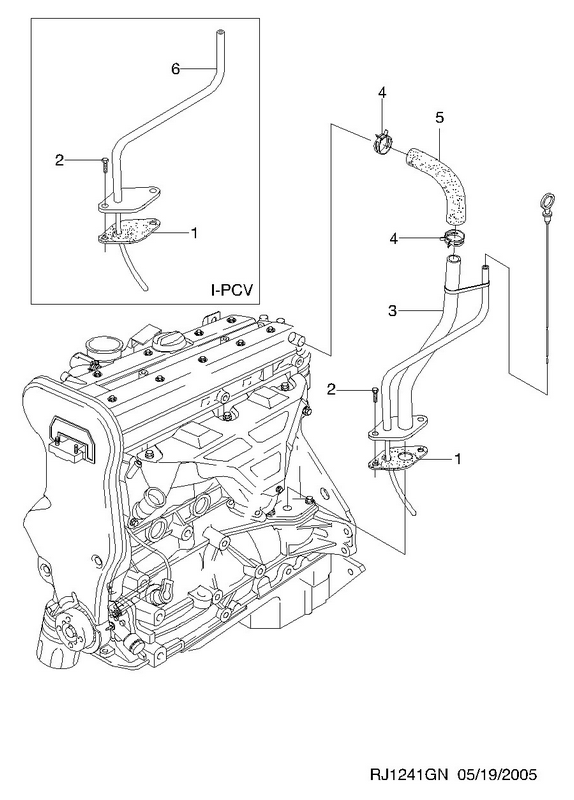 6
2
1
I-PCV
4
5
4
3
2
1
RJ1241GN 05/19/2005