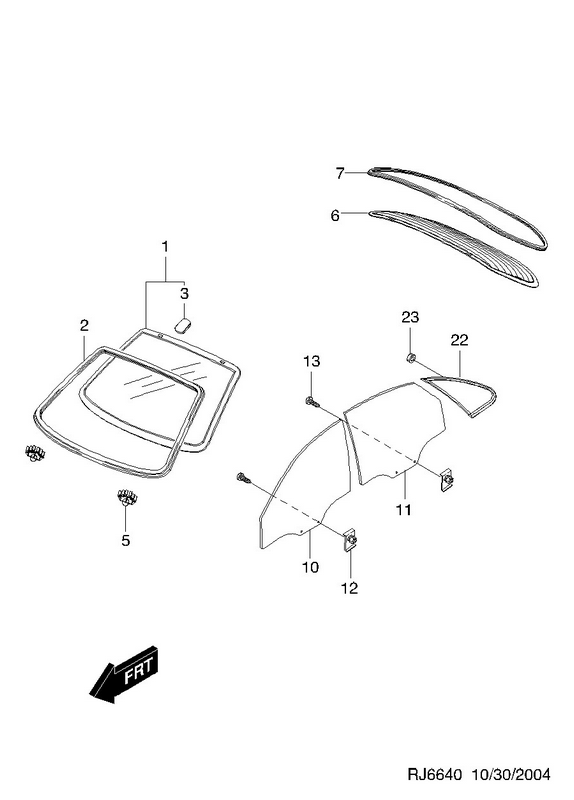 7

6

1

3

2

23

22

13

5

11

10

12

FRT

RJ6640 10/30/2004