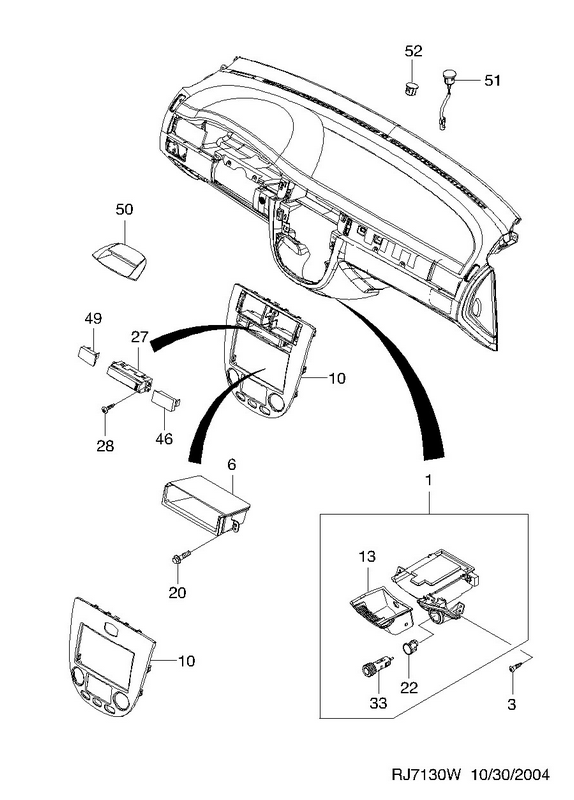 52
51
50
49
27
10
28
46
6
1
20
13
10
22
33
3
RJ7130W 10/30/2004