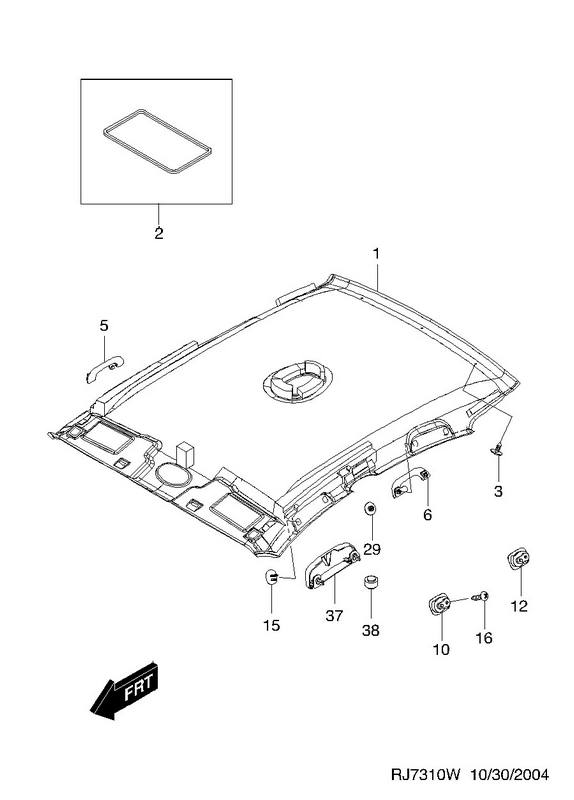 2

1

5

3

6

29

12

15

37

38

10

16

FRT

RJ7310W 10/30/2004