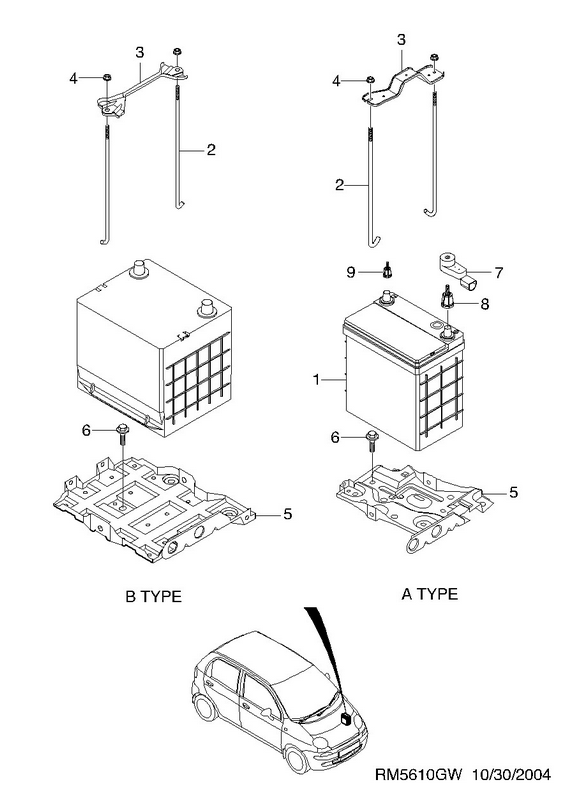 3
4
2
6
5
B TYPE
3
4
2
9
7
8
1
6
5
A TYPE
RM5610GW 10/30/2004