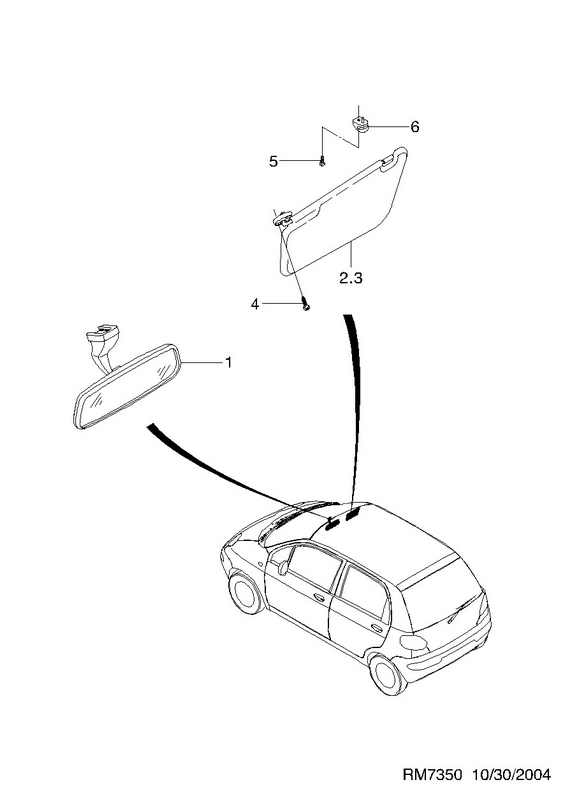 6
5
2.3
4
1
RM7350 10/30/2004