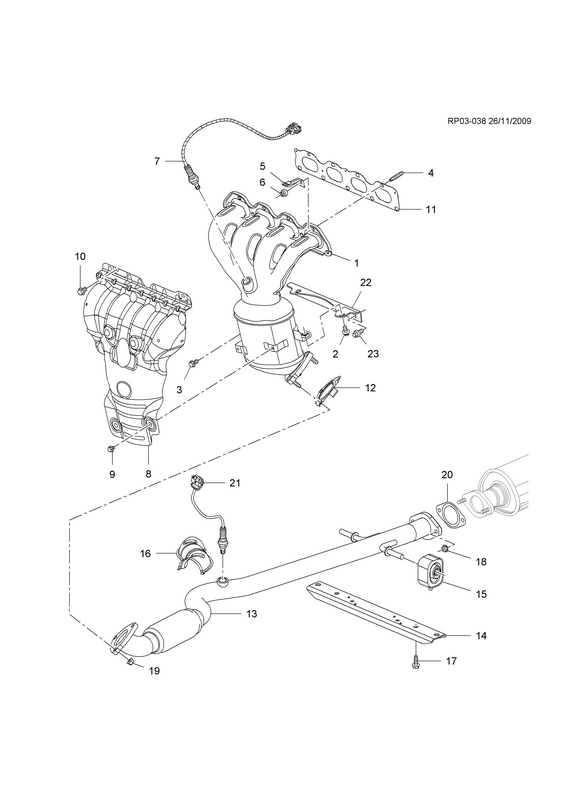 RP03-038 26/11/2009

7
5
6
4
11
1
10
22
2
23
3
12
9
8
21
20
16
18
15
13
14
17
19