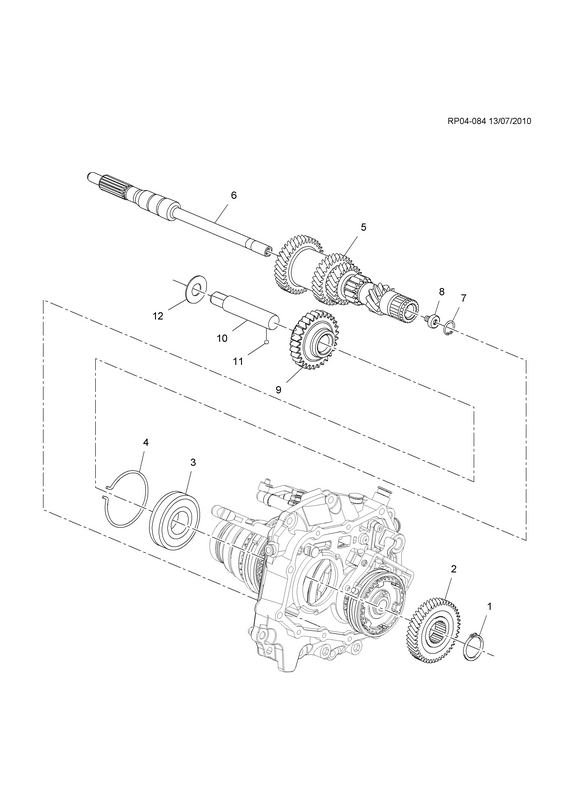 RP04-084 13/07/2010

6
5
8
7
12
10
11
9
4
3
2
1