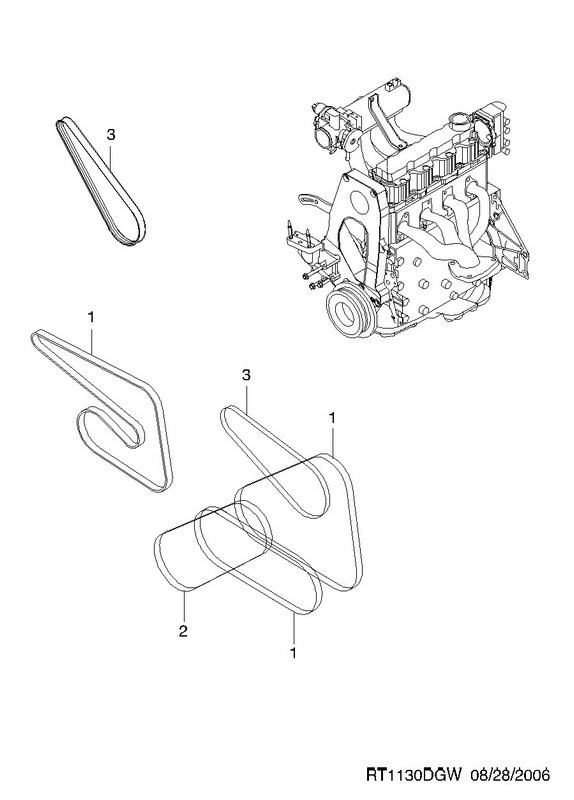 3

1

3

1

2

1

RT1130DGW 08/28/2006