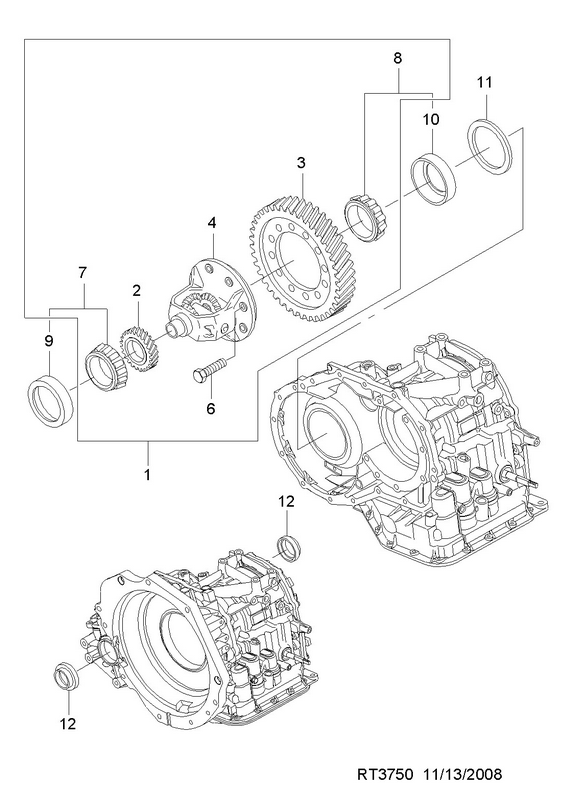 8
11
10
3
4
7
2
9
6
1
12
12
RT3750 11/13/2008