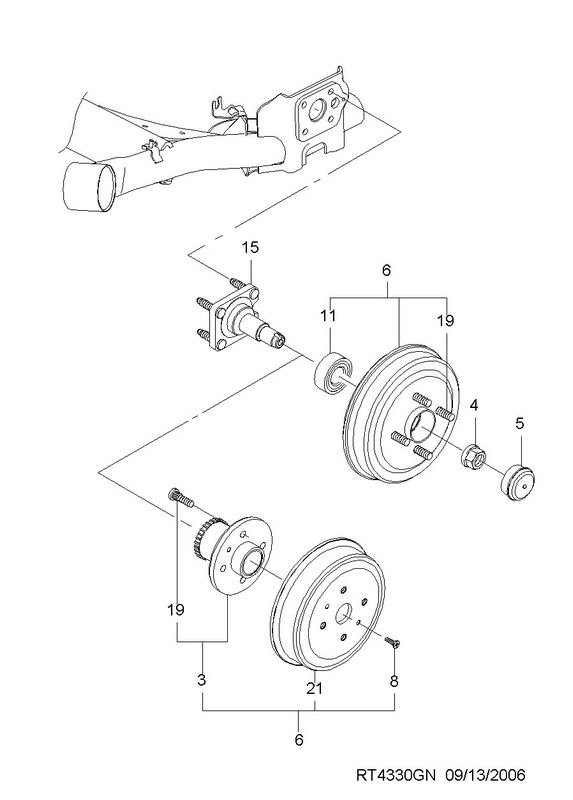 15
6
11
19
4
5
19
3
21
8
6
RT4330GN 09/13/2006