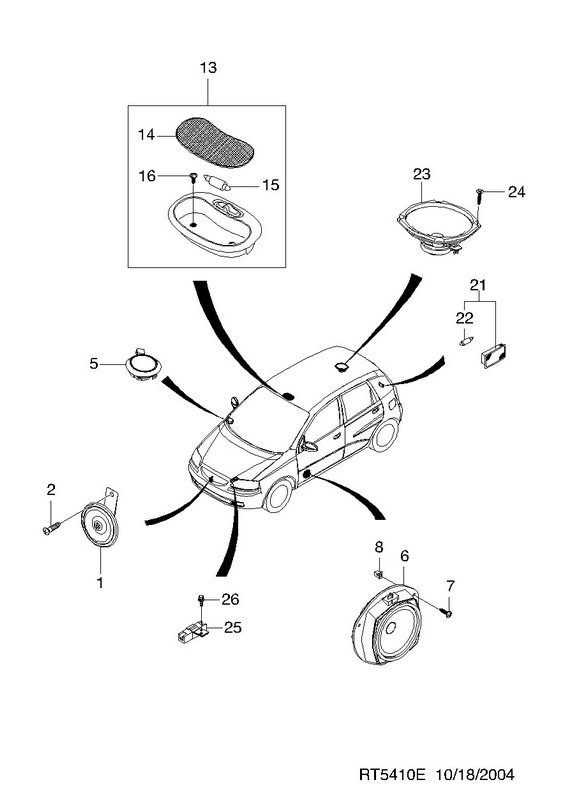 13
14
16
15
23
24
21
22
5
2
1
26
25
8
6
7

RT5410E 10/18/2004