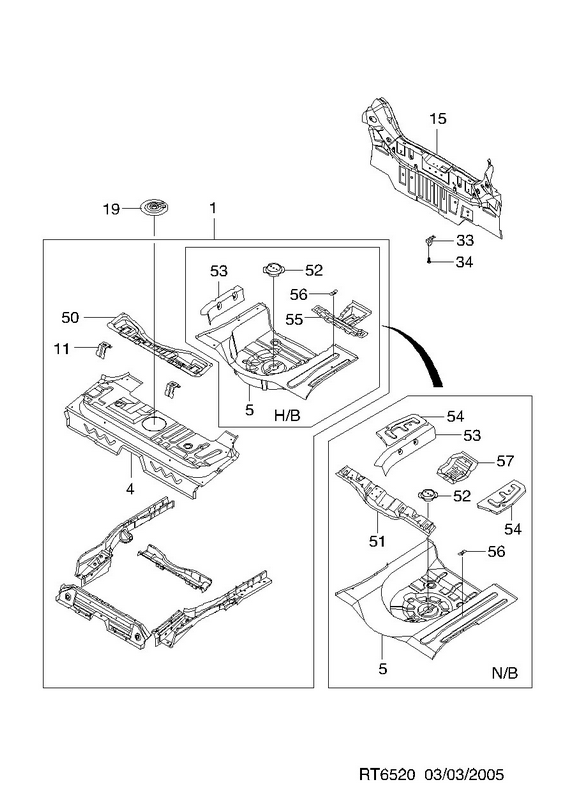 15

19

1

33

34

53

52

56

55

50

11

5

H/B

4

54

53

57

52

54

51

56

5

N/B

RT6520 03/03/2005