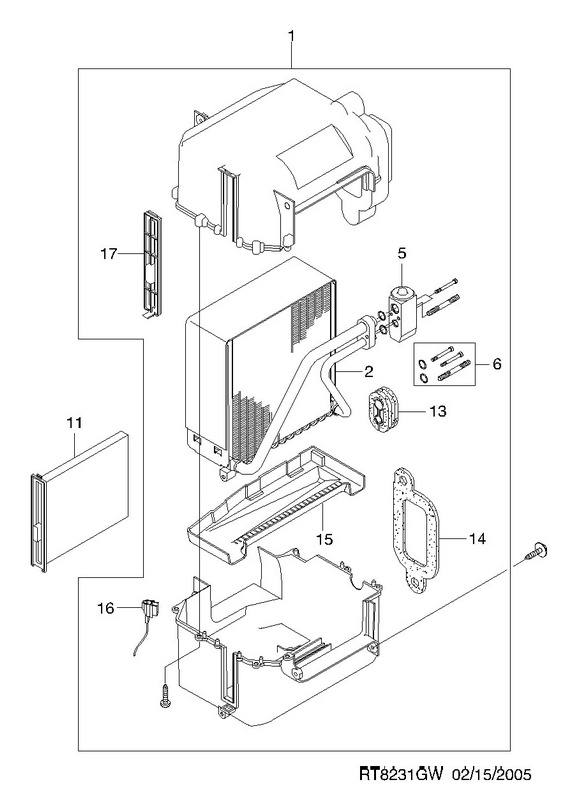 1
17
5
2
6
13
11
15
14
16
RT8231GW 02/15/2005