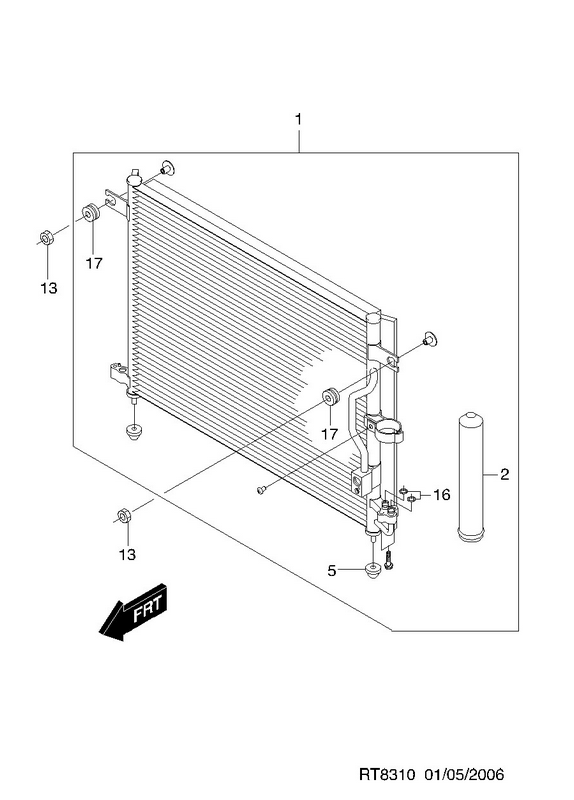 1

17

13

17

2

16

13

5

FRT

RT8310 01/05/2006