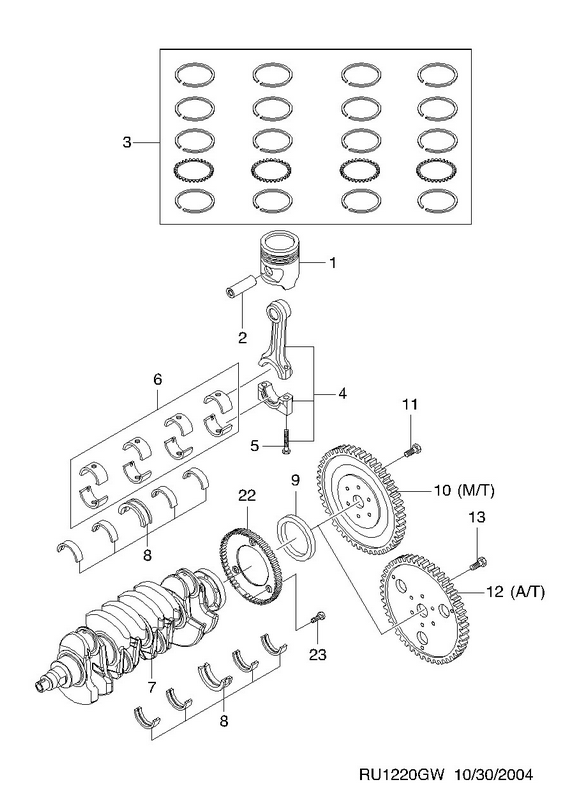 3

1

2

6

4

11

5

9

22

10 (M/T)

13

8

12 (A/T)

23

7

8

RU1220GW 10/30/2004