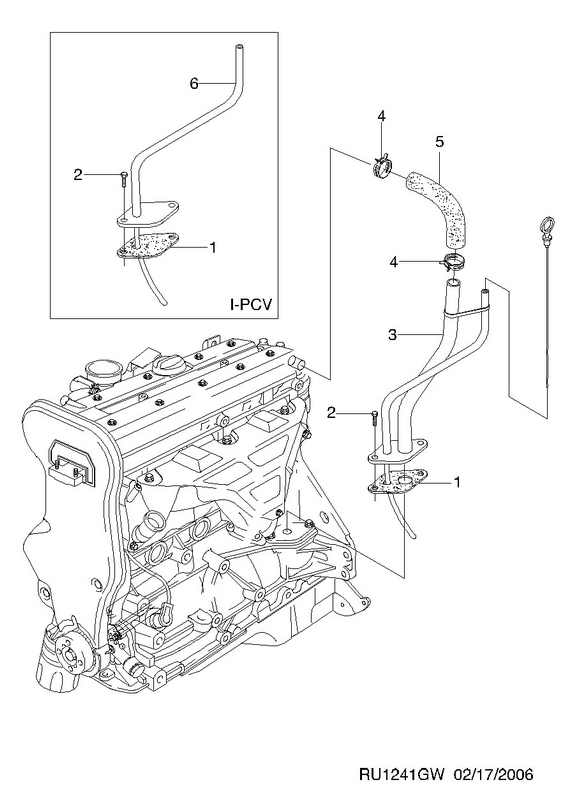 6
2
1
I-PCV
4
5
4
3
2
1
RU1241GW 02/17/2006