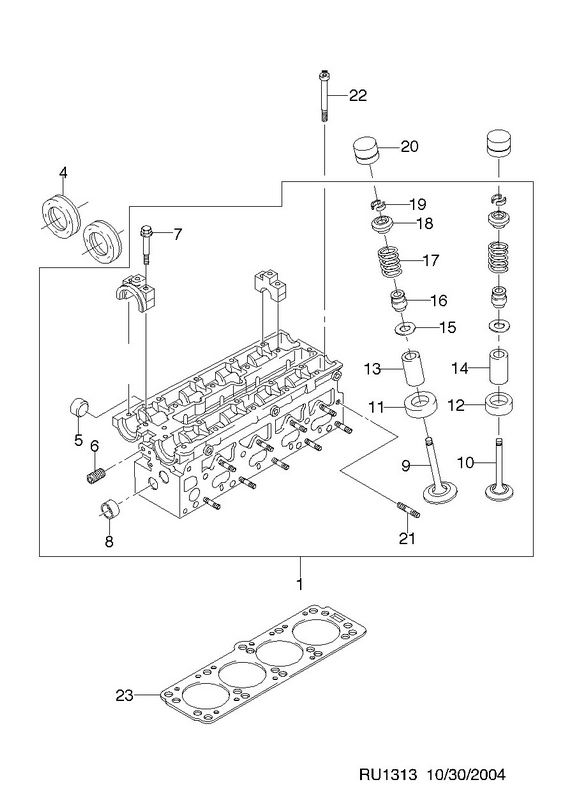 22
20
4
19
18
7
17
16
15
13
14
11
12
5
6
9
10
8
21
1
23
RU1313 10/30/2004