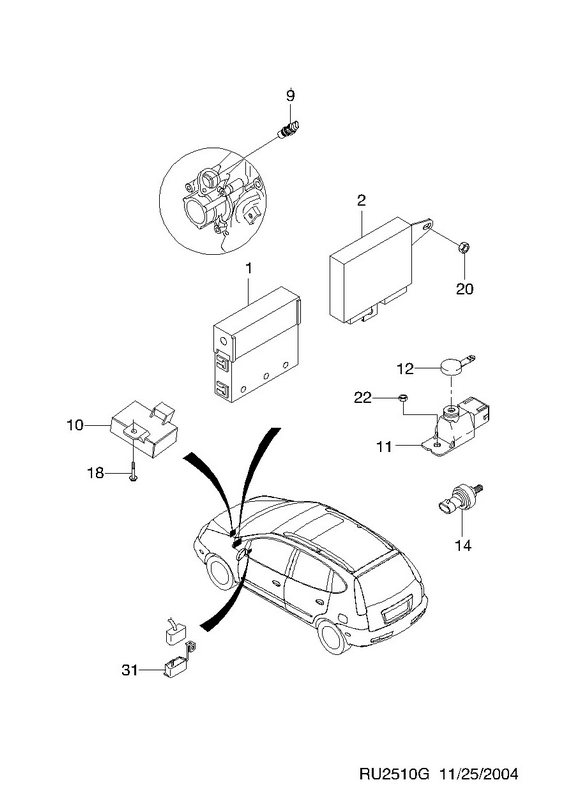 9

2

20

1

12

22

10

11

18

14

31

RU2510G 11/25/2004