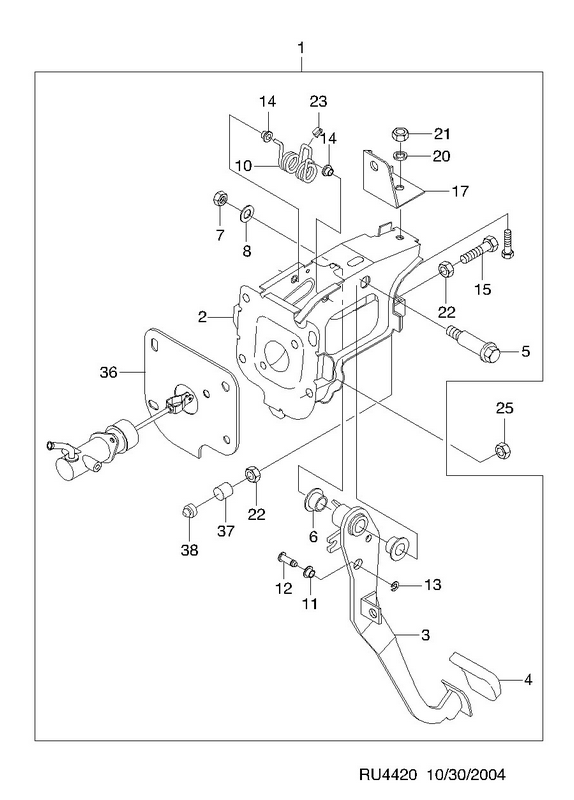 1
14
23
14
10
21
20
17
7
8
15
22
2
5
36
25
22
37
38
6
12
11
13
3
4
RU4420 10/30/2004