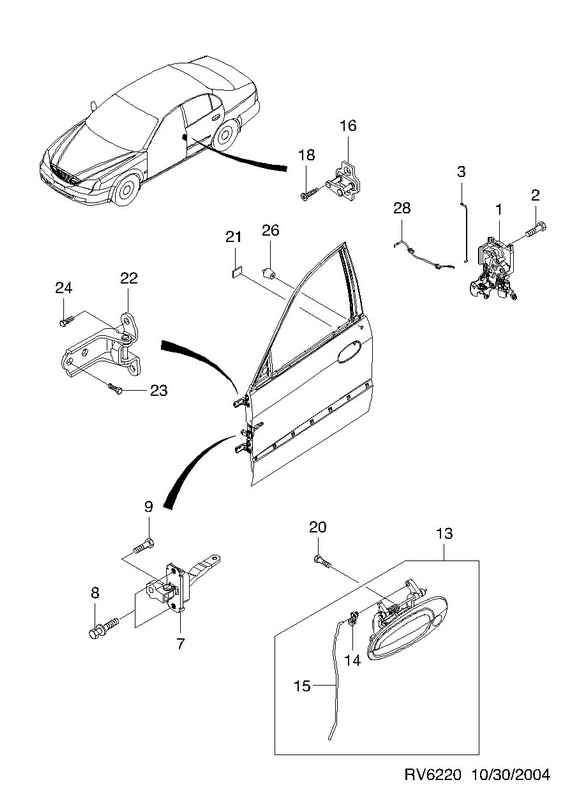 16
18
3
2
28
1
21
26
24
22
23
9
20
13
8
7
14
15
RV6220 10/30/2004