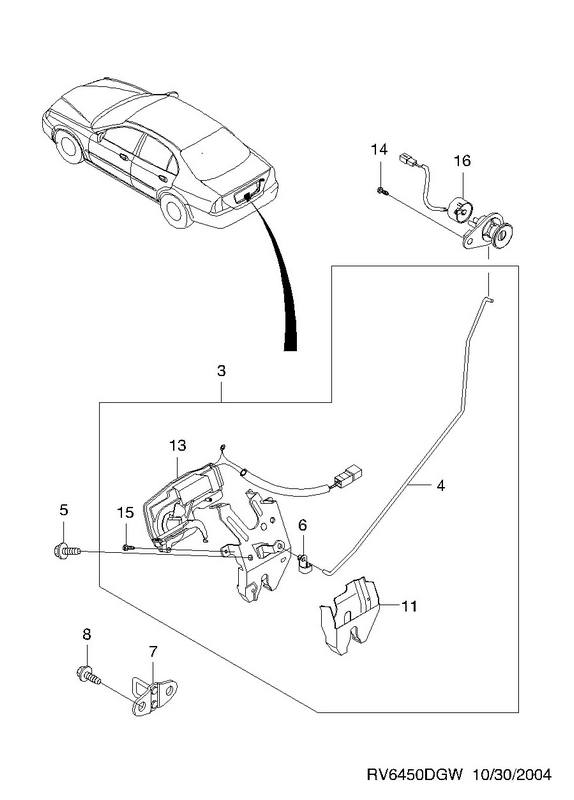 14
16
3
13
4
5
15
6
11
8
7
RV6450DGW 10/30/2004