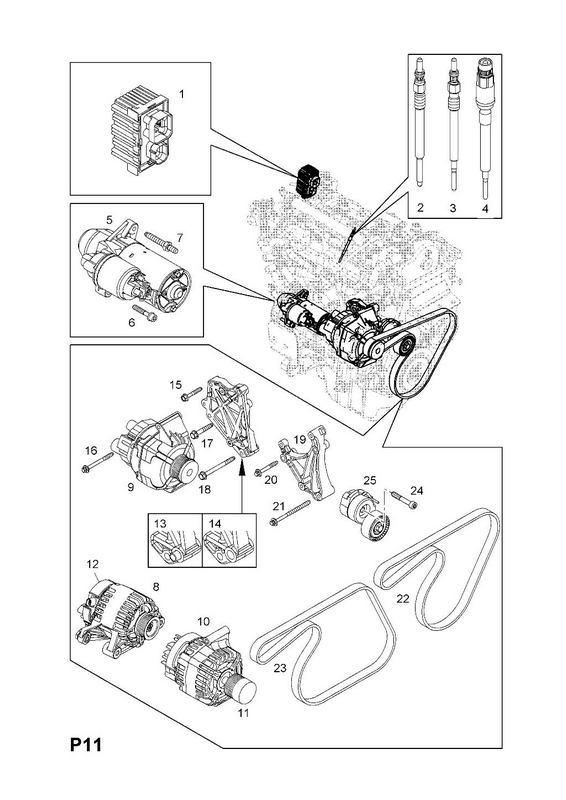 1

2 3 4

5
7
6

15
17
16
9
18
19
20
21
25
24
13 14
12
8
10
11
22
23

P11