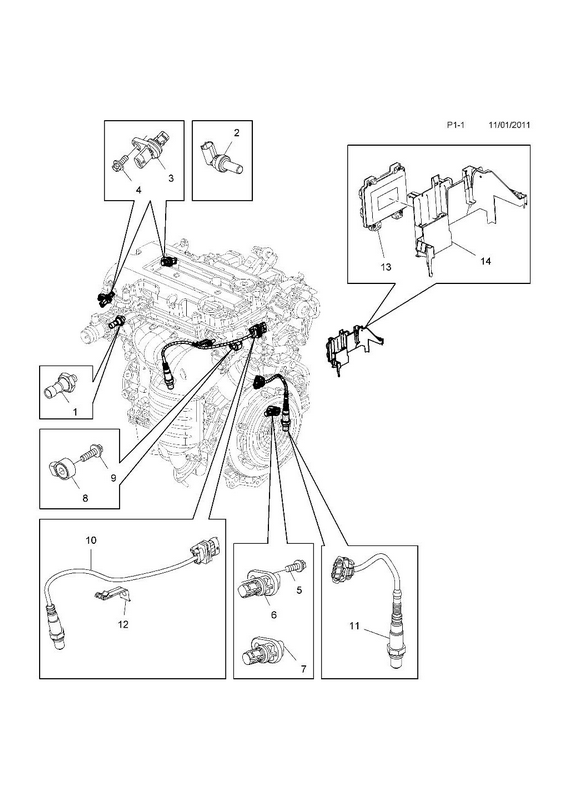 P1-1 11/01/2011

2

4 3

13 14

1

9

8

10

12

5

6

7

11