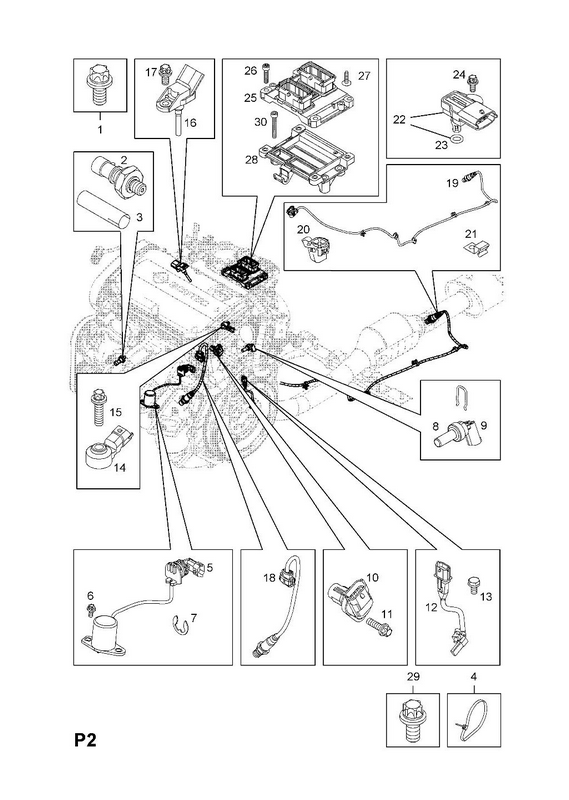 1
17
16
26
27
25
30
28
24
22
23
2
3
19
20
21
15
14
8
9
5
6
7
18
10
11
12
13
29
4
P2