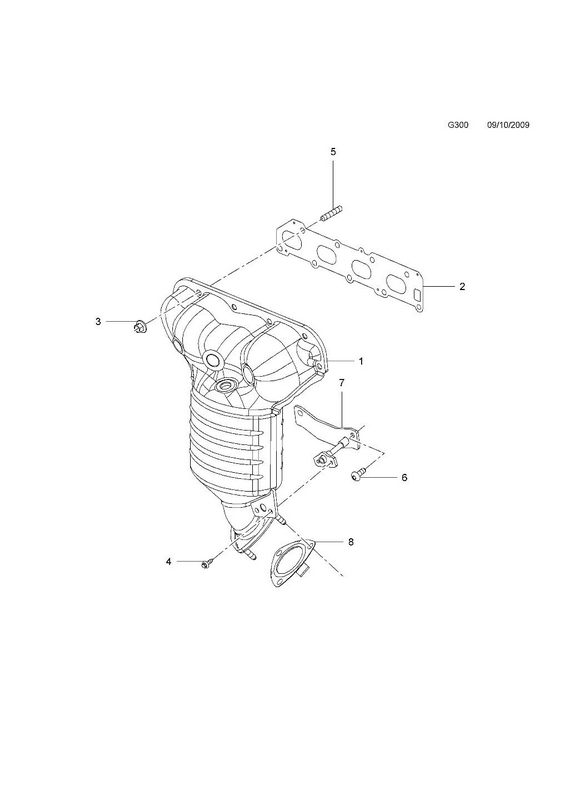 G300 09/10/2009

5

2

3

1

7

6

8

4