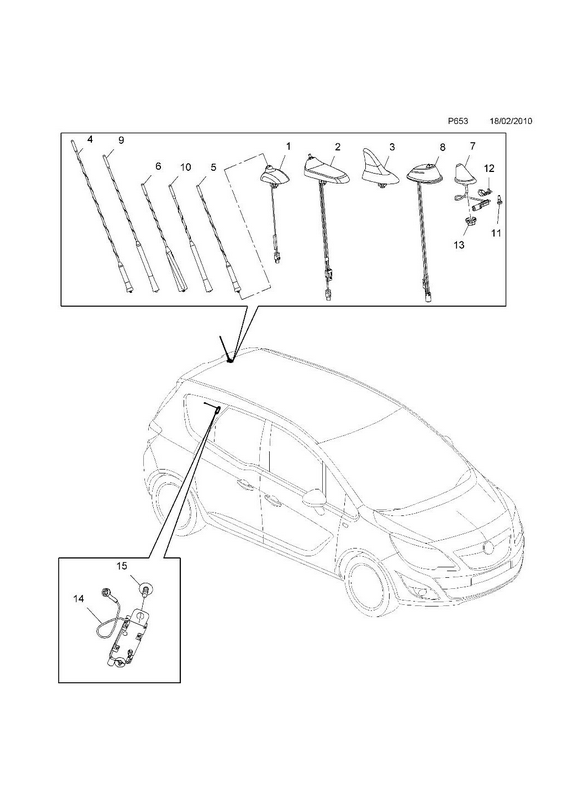 P653 18/02/2010

4
9
6
10
5
1
2
3
8
7
12
11
13

15
14