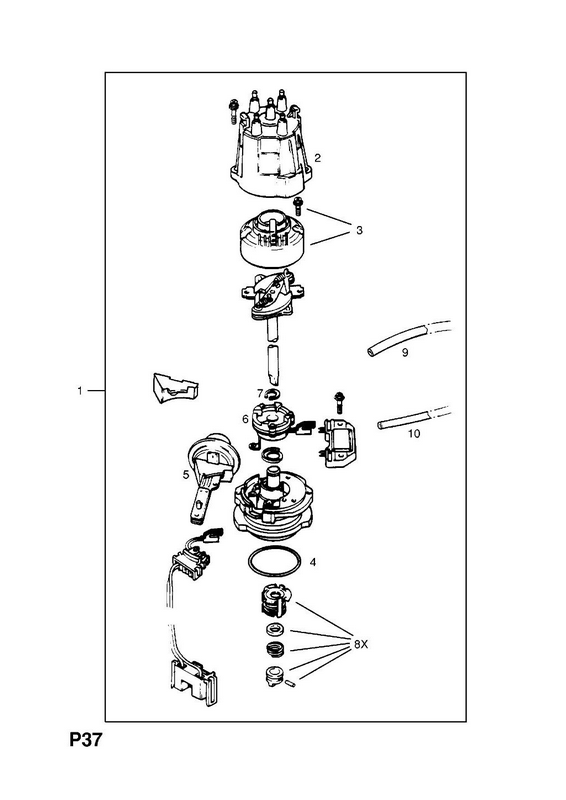 2

3

9

1

7

6

10

5

4

8X

P37