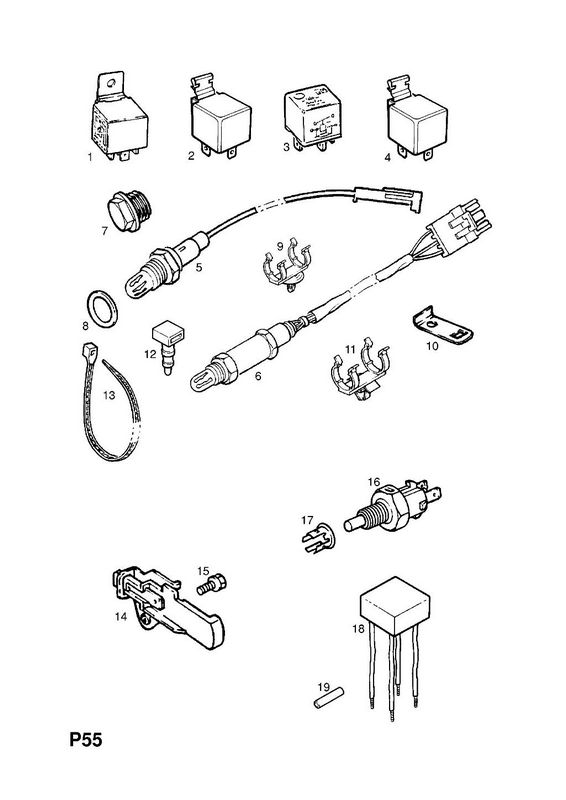 1
2
3
4
7
5
9
8
12
6
11
10
13
16
17
15
14
18
19
P55