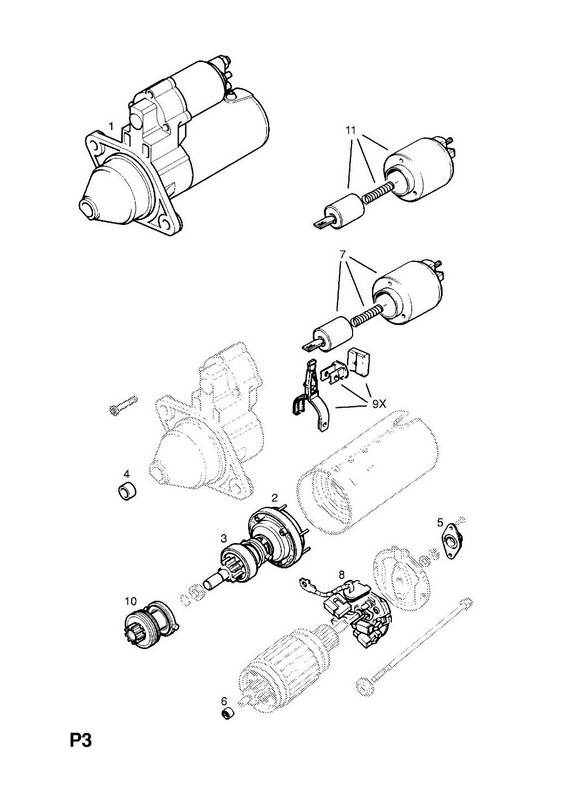 1
11
7
9X
4
2
3
5
8
10
6
P3