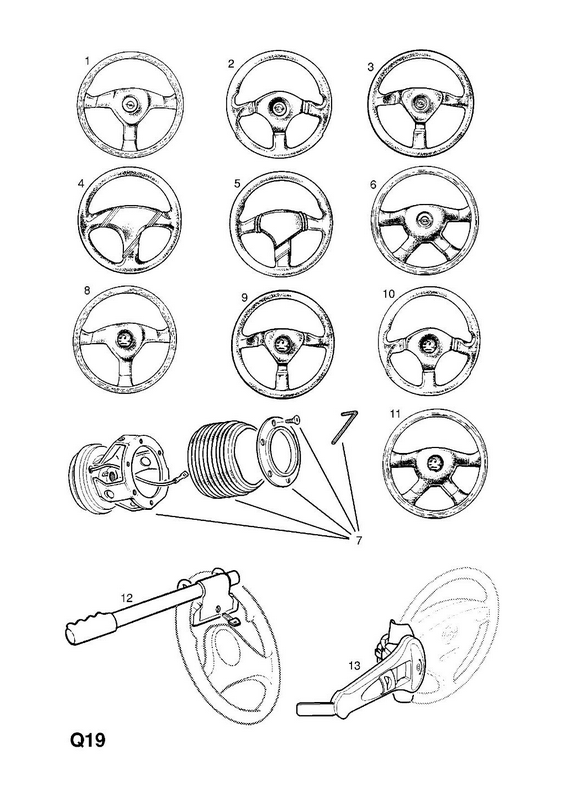 1
2
3
4
5
6
8
9
10
11
7
12
13
Q19