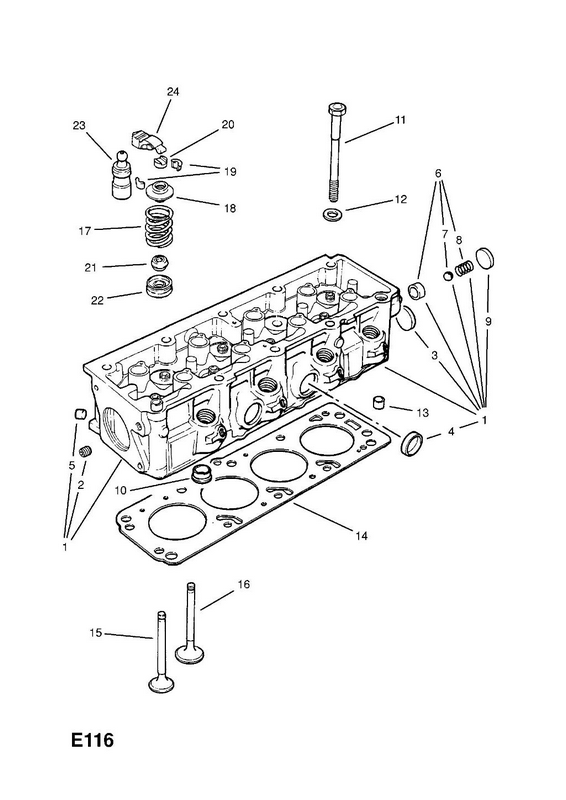 24
23
20
19
18
17
21
22
11
12
6
7
8
9
3
13
1
4
5
2
10
1
14
16
15
E116