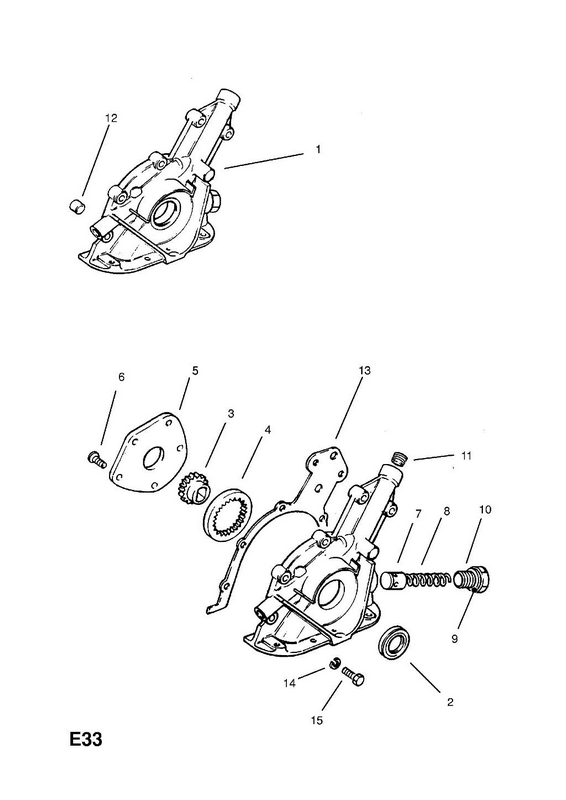 12
1
6
5
3
4
13
11
7
8
10
9
14
15
2
E33