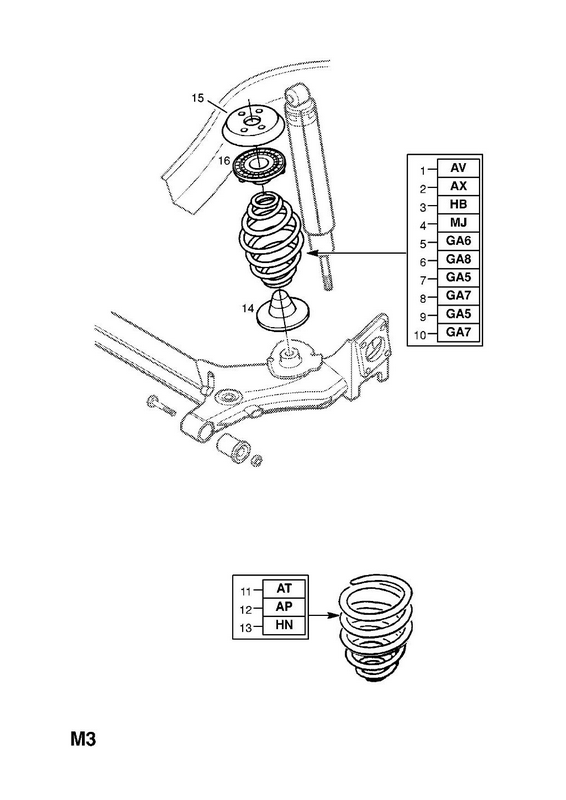 15

16

14

1 AV
2 AX
3 HB
4 MJ
5 GA6
6 GA8
7 GA5
8 GA7
9 GA5
10 GA7

11 AT
12 AP
13 HN

M3