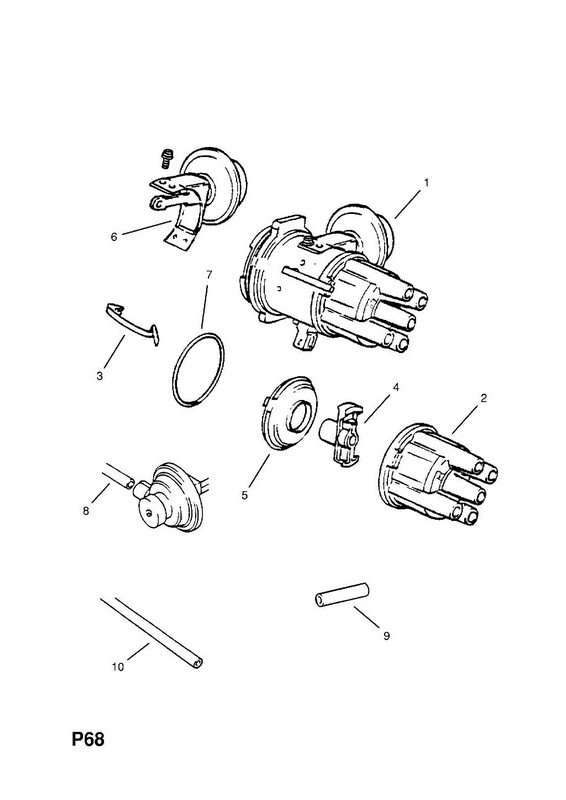 1
6
7
3
4
2
5
8
9
10
P68