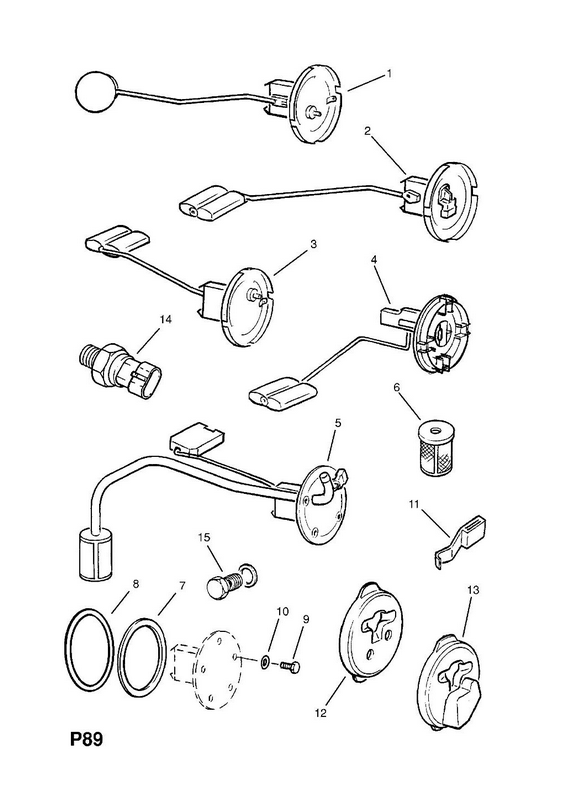 1
2
3
4
14
6
5
11
15
8
7
10
9
13
12
P89