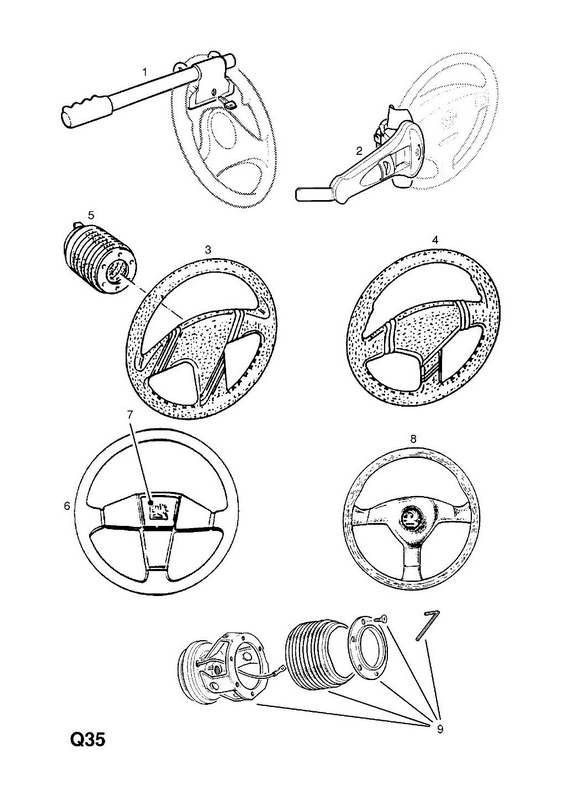 1

2

5

3

4

7

6

8

9

Q35