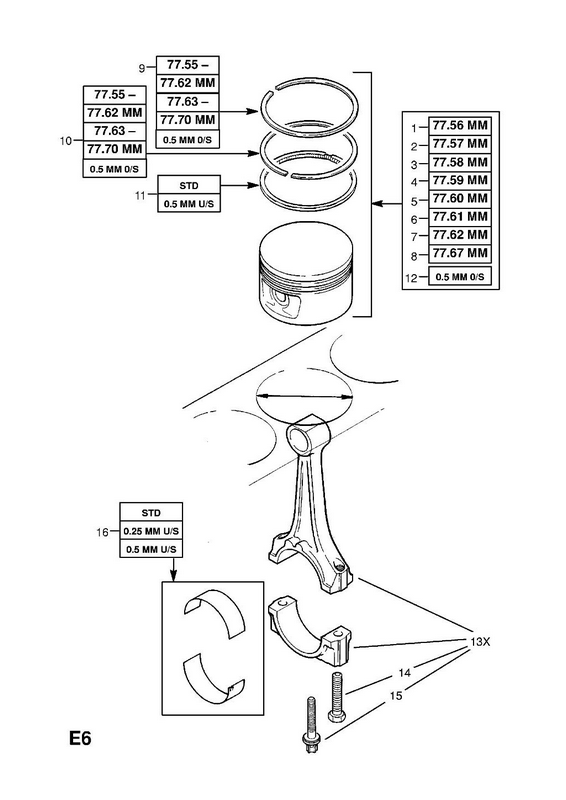 9
77.55 –
77.62 MM
77.63 –
77.70 MM
0.5 MM 0/S

10
77.55 –
77.62 MM
77.63 –
77.70 MM
0.5 MM 0/S

11
STD
0.5 MM U/S

1 77.56 MM
2 77.57 MM
3 77.58 MM
4 77.59 MM
5 77.60 MM
6 77.61 MM
7 77.62 MM
8 77.67 MM
12 0.5 MM 0/S

16
STD
0.25 MM U/S
0.5 MM U/S

13X
14
15

E6