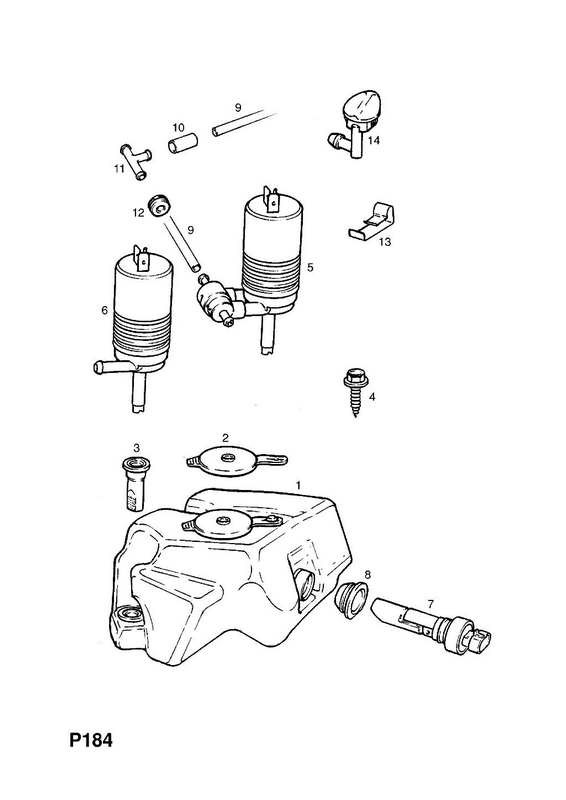 9
10
14
11
12
9
13
5
6
4
3
2
1
8
7
P184