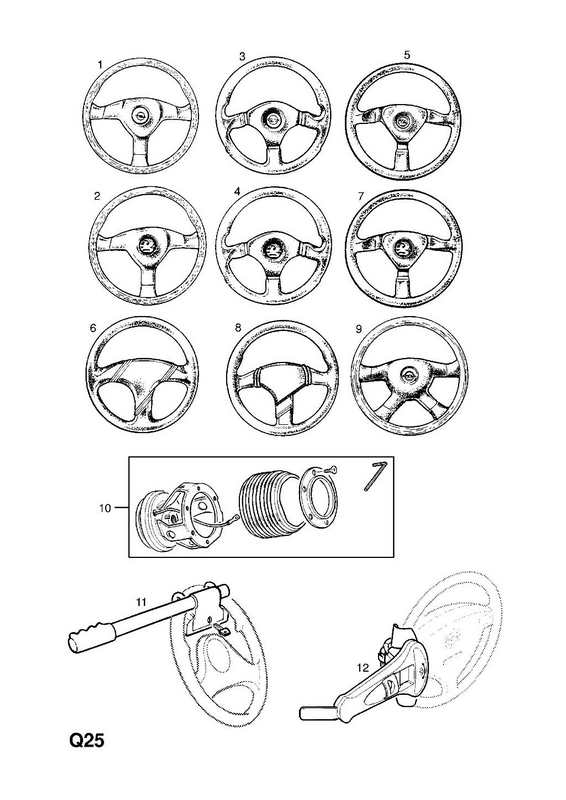 1
3
5
2
4
7
6
8
9
10
11
12
Q25