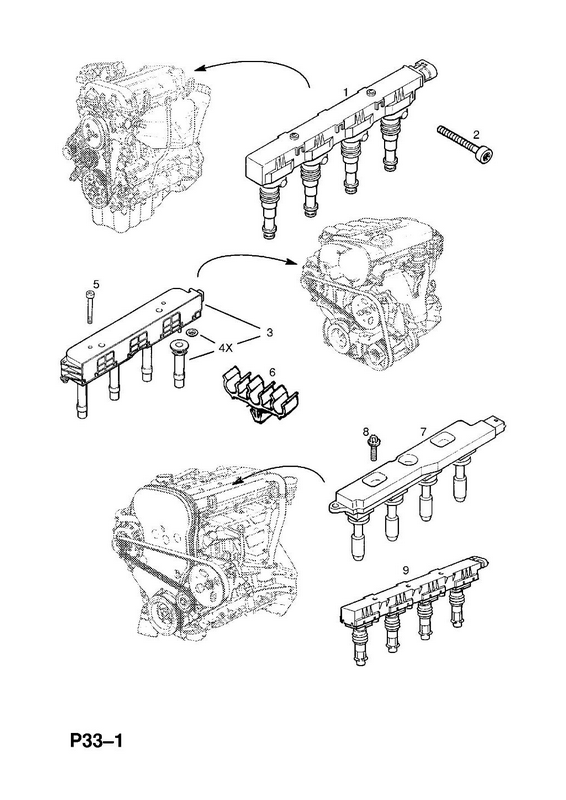 1
2
5
3
4X
6
8
7
9
P33–1