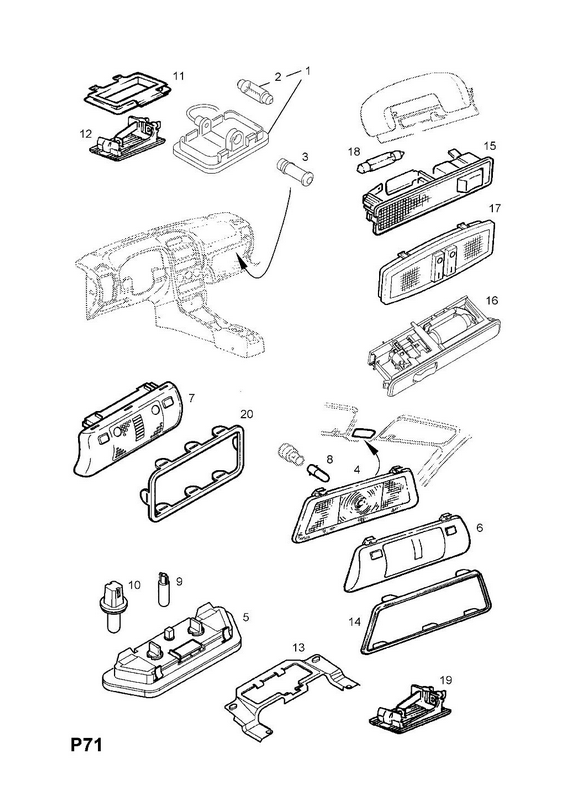 11
2
1
12
3
18
15
17
16
7
20
8
4
6
10
9
5
14
13
19
P71