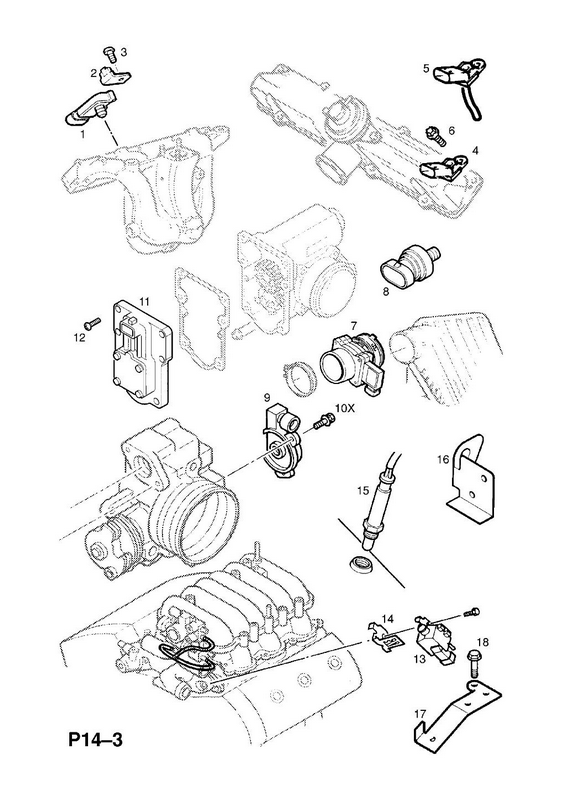 3
2
1
5
6
4
8
11
12
7
9
10X
16
15
14
13
18
17
P14–3