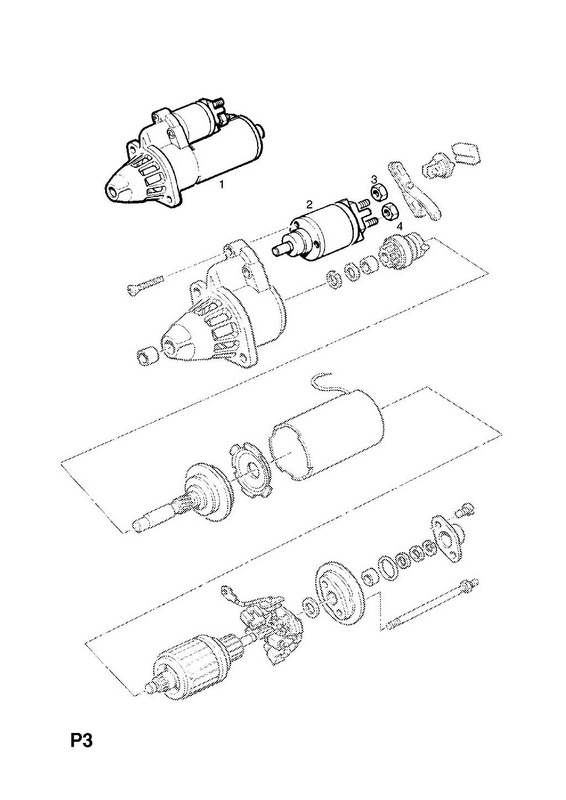 1
2
3
4
P3