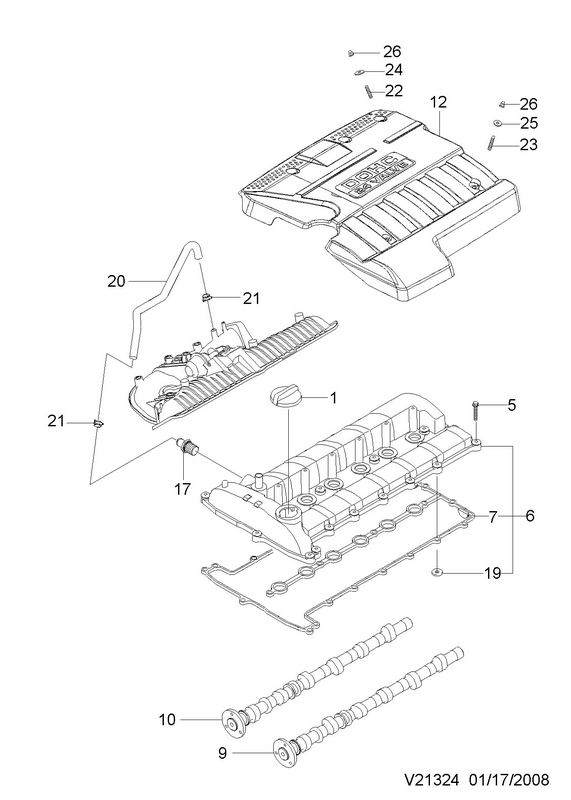 26
24
22
12
26
25
23
DOHC
24 VALVE
20
21
1
5
21
17
7
6
19
10
9
V21324 01/17/2008