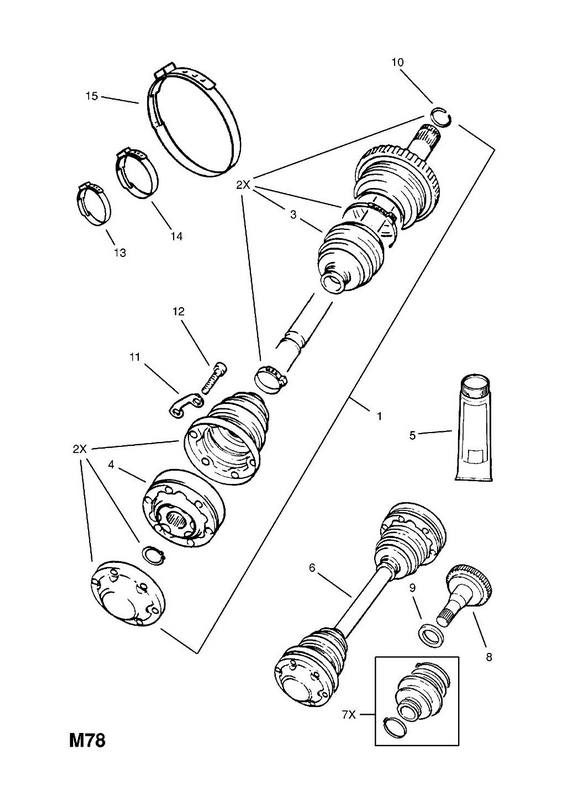 10
15
2X
3
14
13
12
11
1
5
2X
4
6
9
8
7X
M78